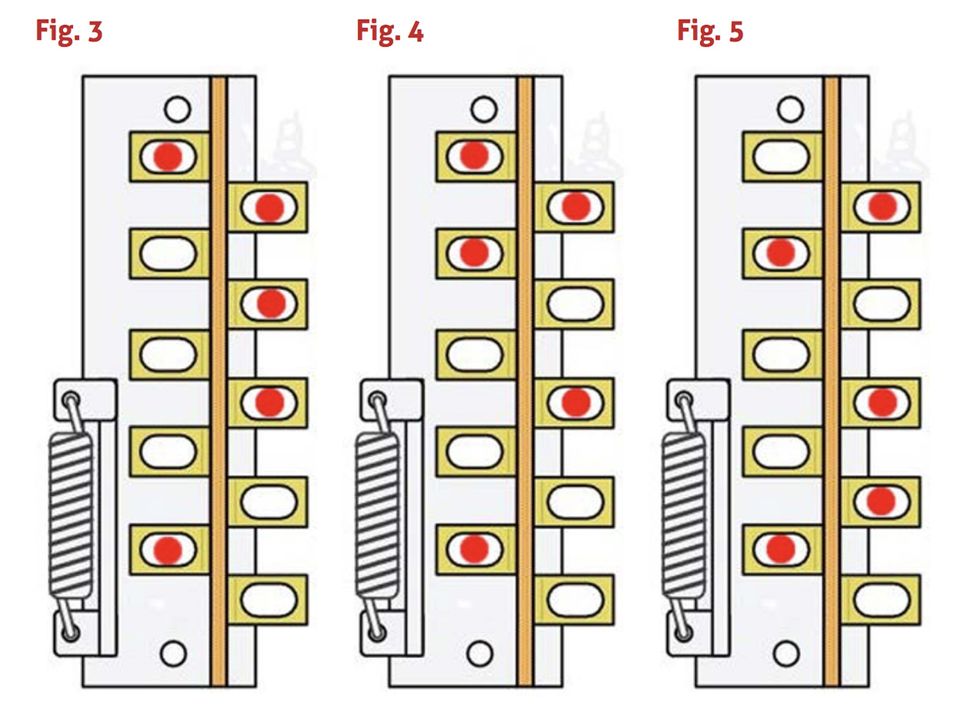 Fig. 3

Fig. 4

Fig. 5