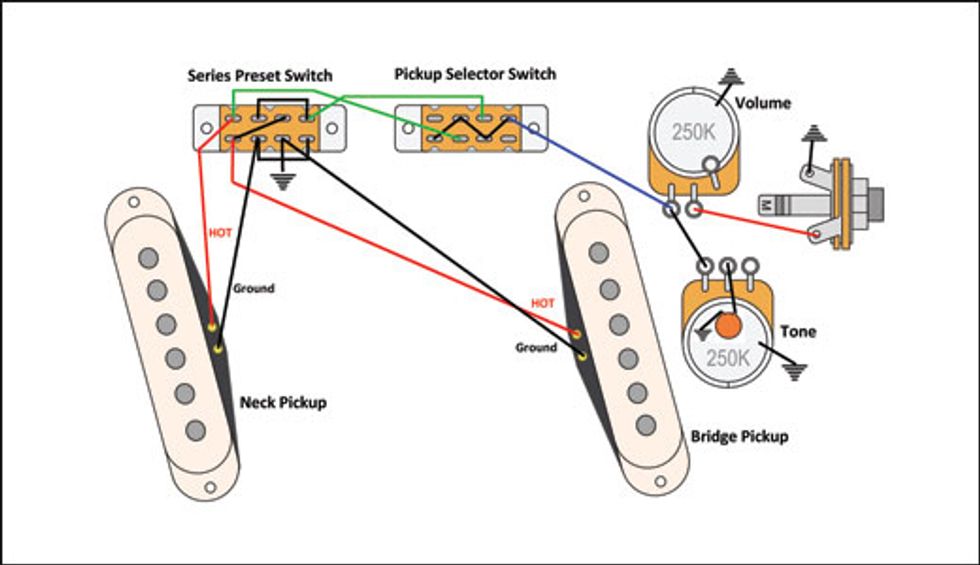 Series Preset Switch

Pickup Selector Switch

Volume

250K

HOT

Ground

HOT

Ground

Tone

250K

Neck Pickup

Bridge Pickup