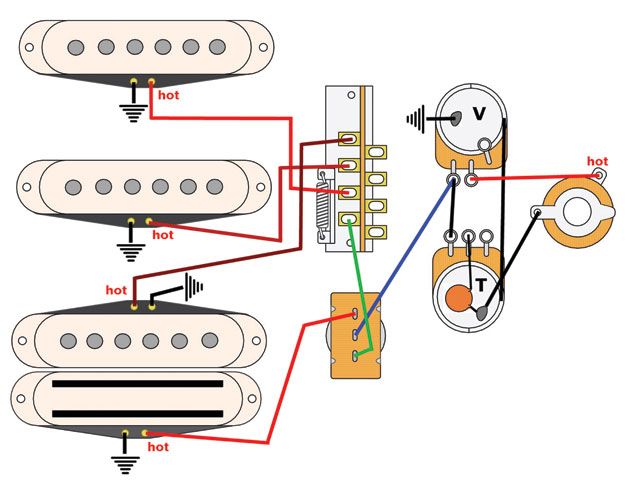 hot

V

hot

hot

hot

T

hot