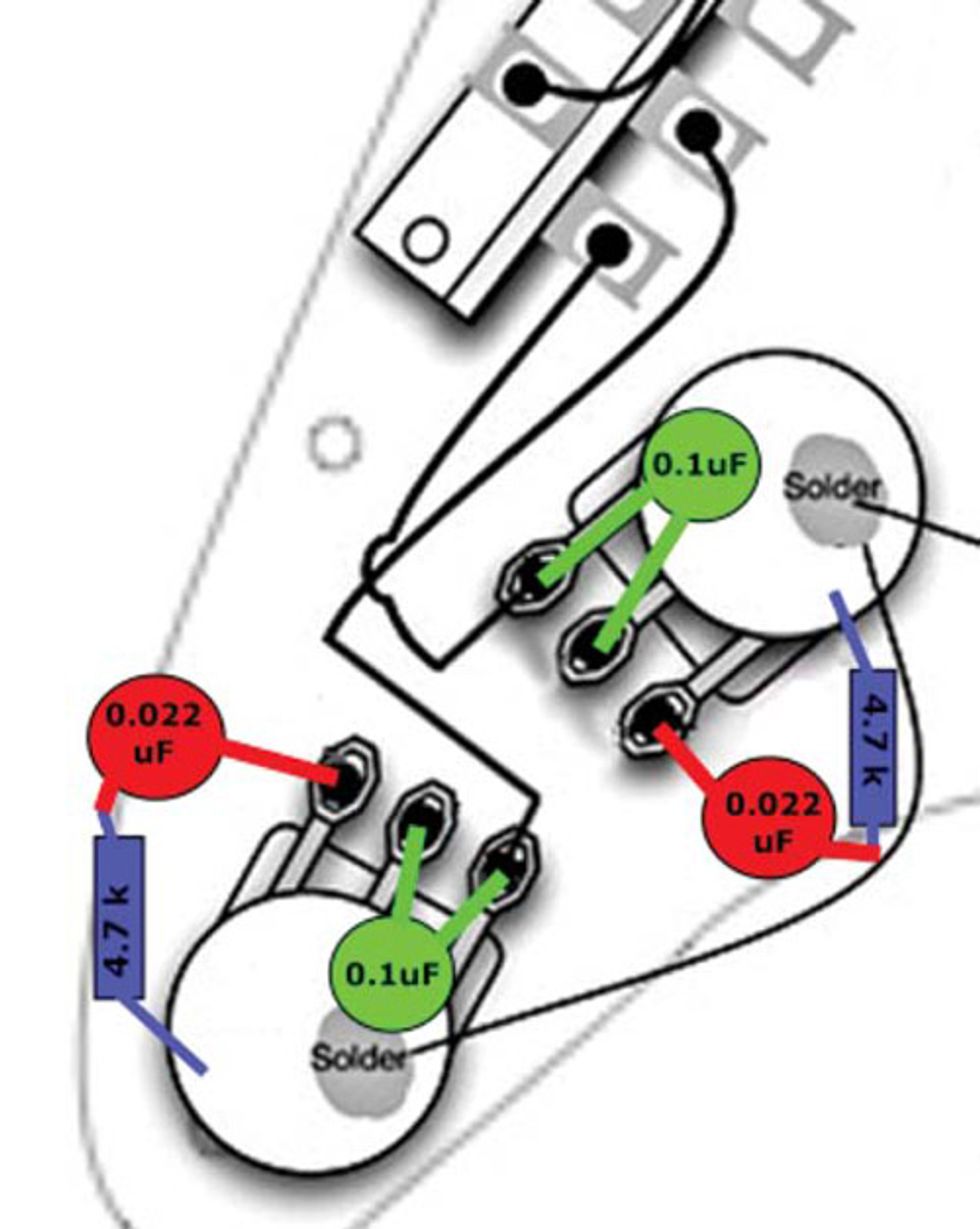 0.1uF
Solder
4.7 k
0.022 uF
0.022 uF
4.7 k
0.1uF
Solder