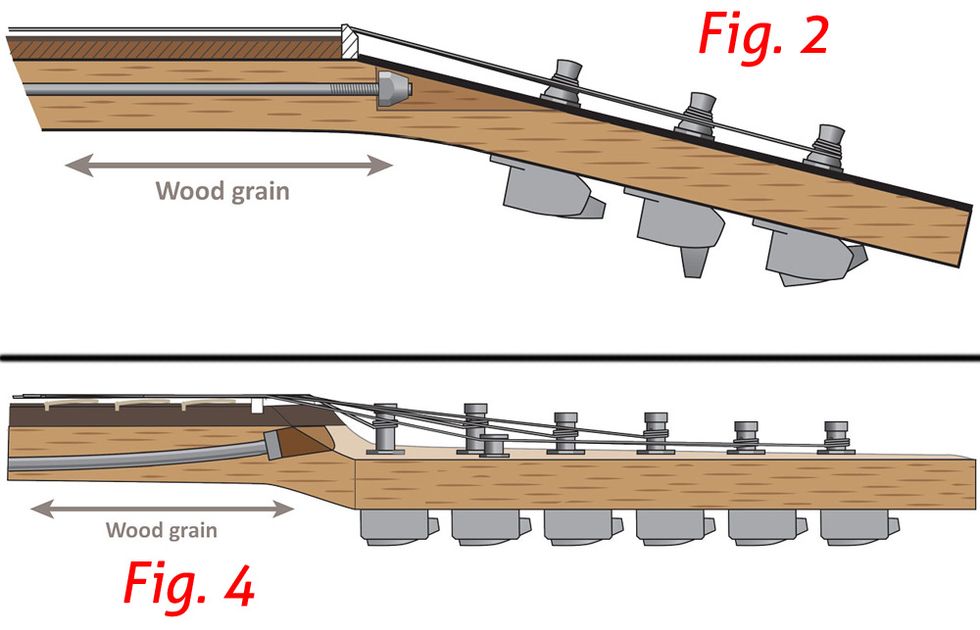 Fig. 2

Wood grain

Wood grain

Fig. 4