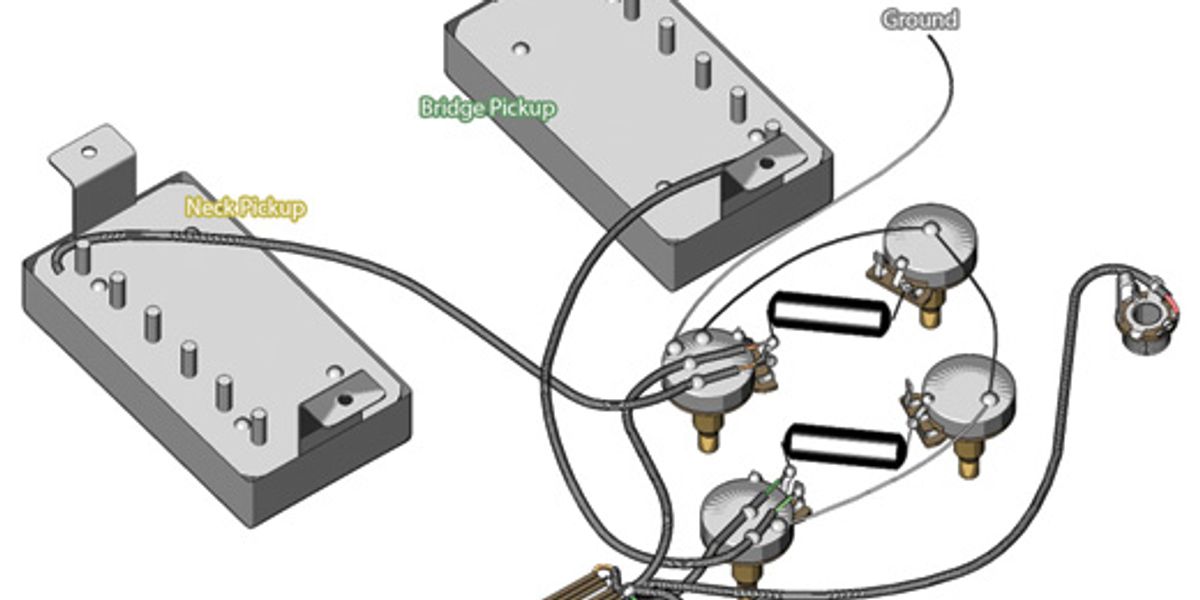 Ground

Bridge Pickup

Neck Pickup