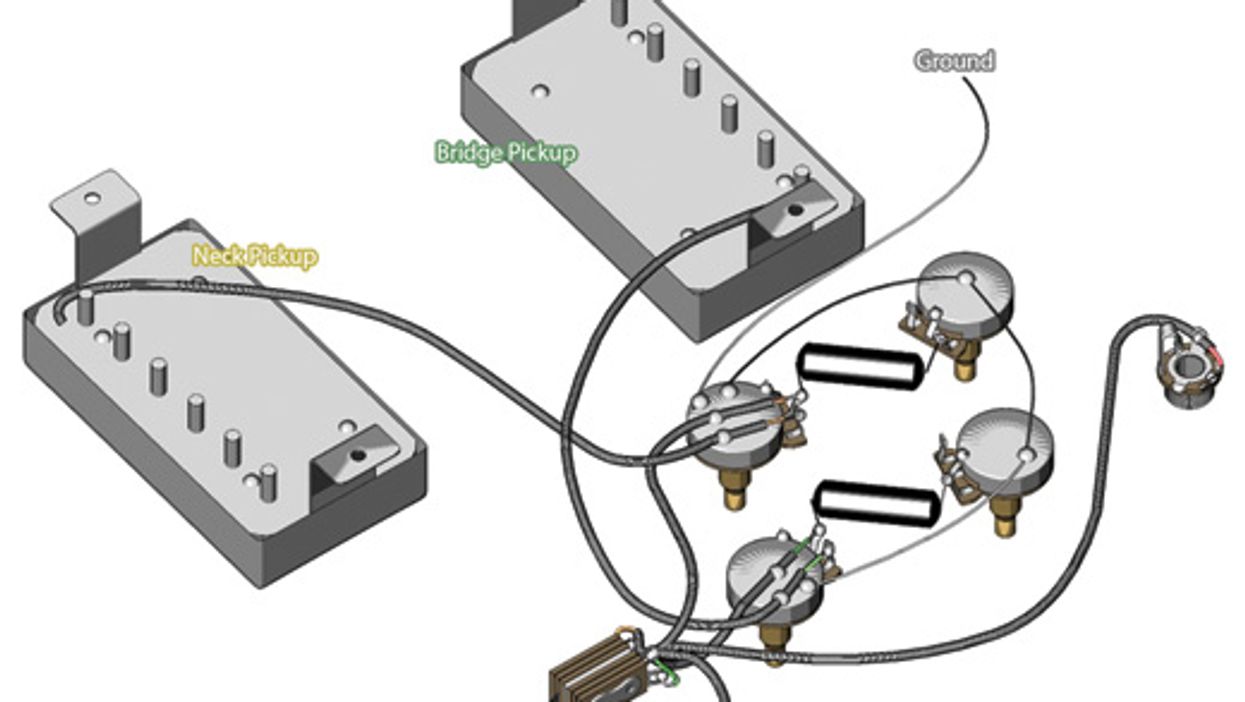 Ground

Bridge Pickup

Neck Pickup