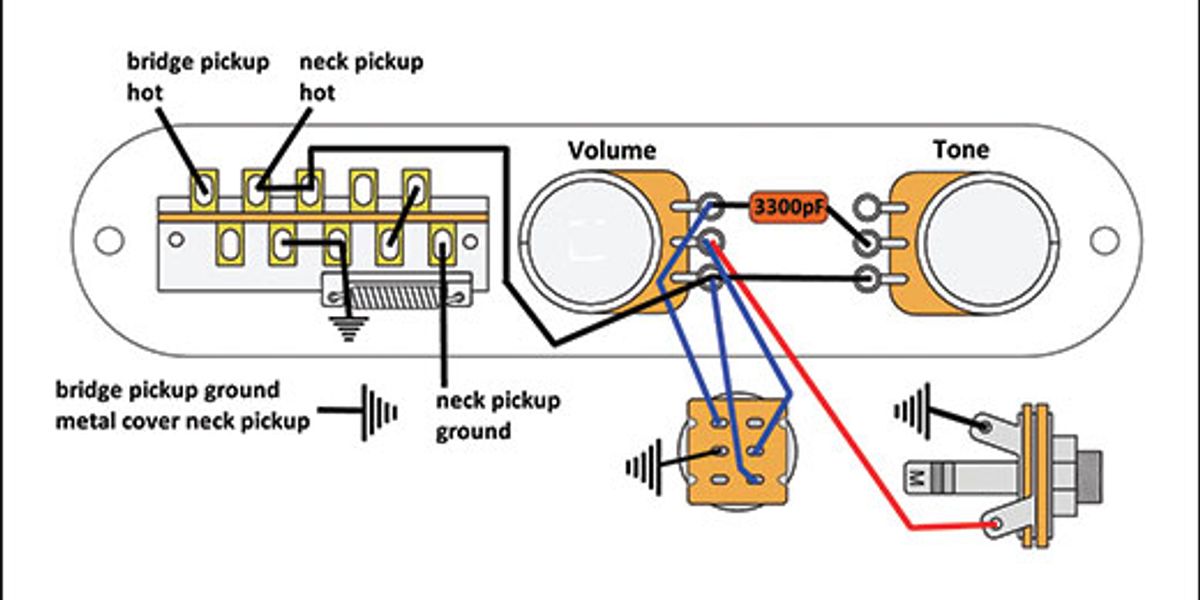 bridge pickup hot

neck pickup hot

Volume

Tone

3300pF

bridge pickup ground
metal cover neck pickup

neck pickup ground

M