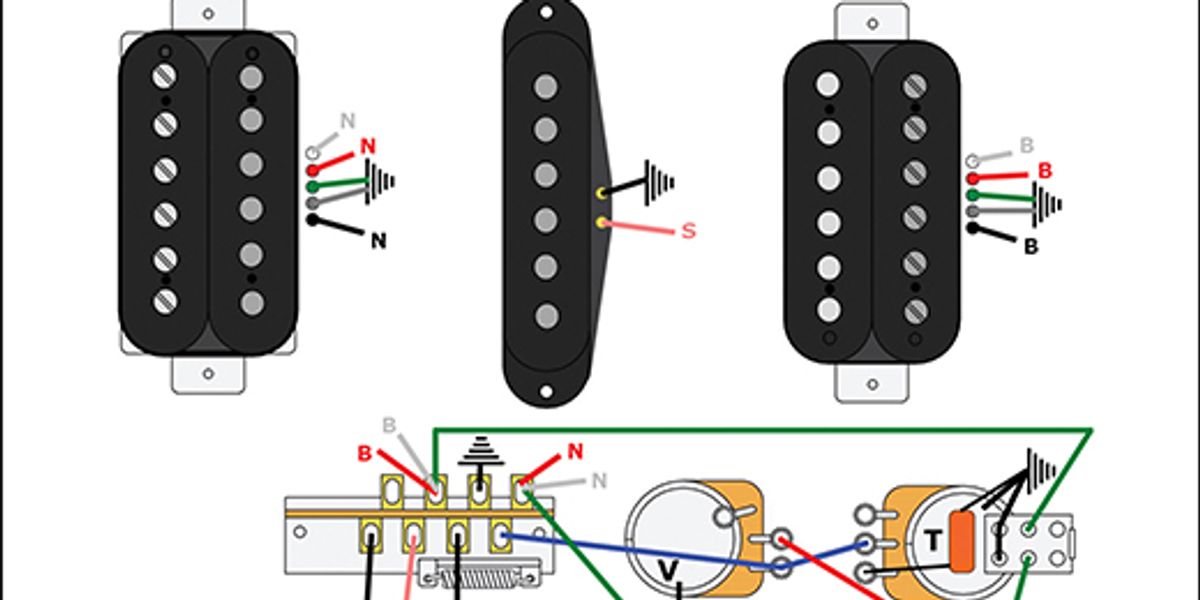 N
N
N
S
B
B
B
B
B
N
N
V
T