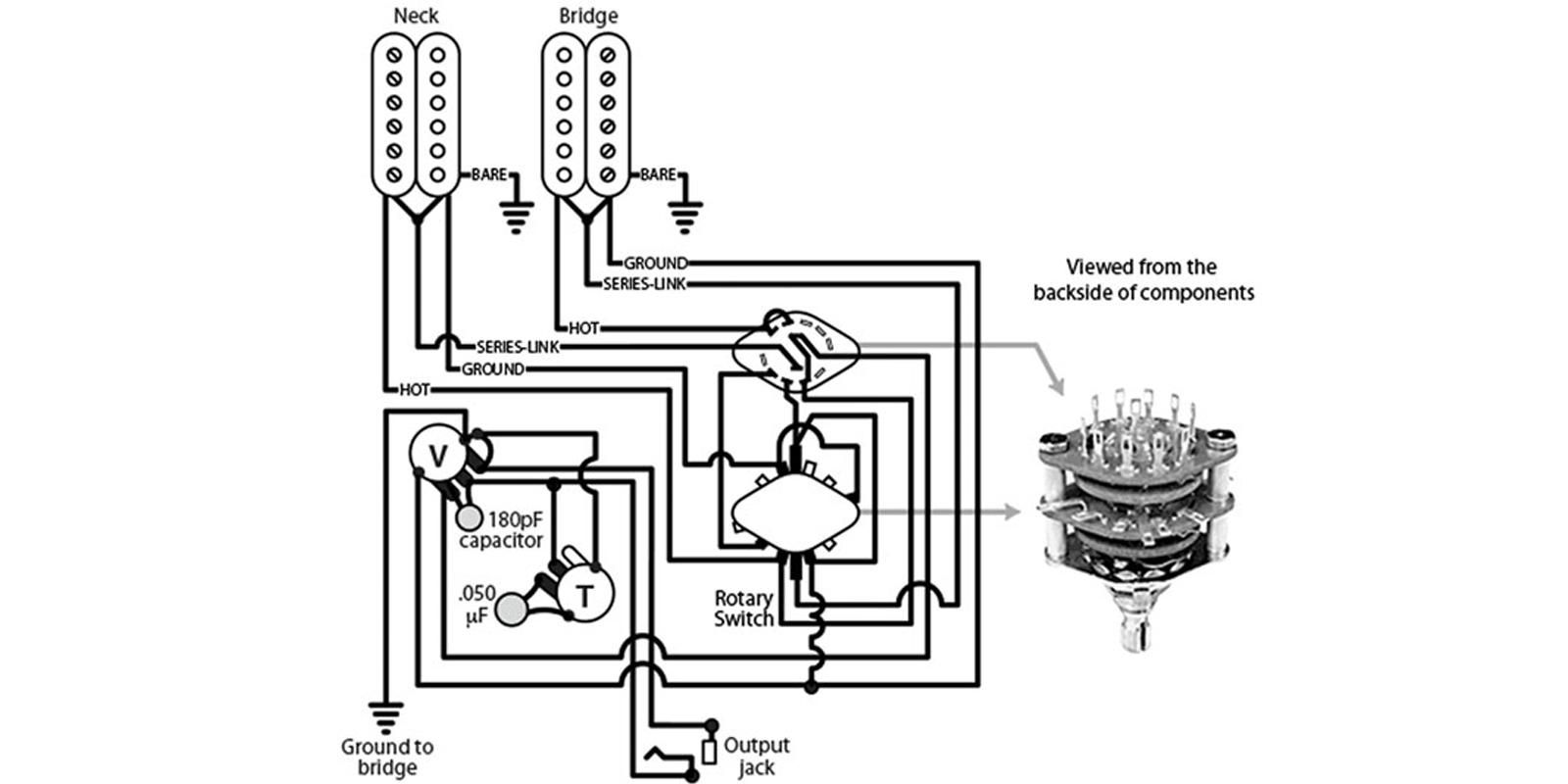 Neck

Bridge

BARE

BARE

GROUND

SERIES-LINK

HOT

SERIES-LINK

GROUND

HOT

Viewed from the backside of components

V

180pF capacitor

.050 µF

T

Rotary Switch

Ground to bridge

Output jack