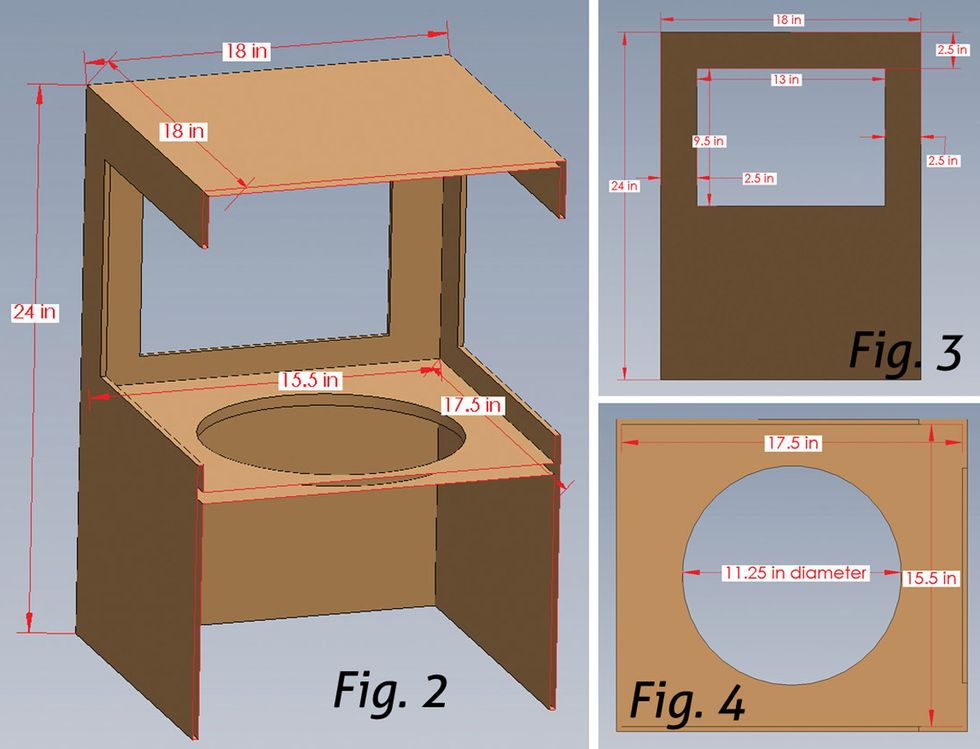 18 in

18 in

24 in

15.5 in

17.5 in

Fig. 2

18 in

2.5 in

13 in

9.5 in

2.5 in

2.5 in

24 in

Fig. 3

17.5 in

11.25 in diameter

15.5 in

Fig. 4