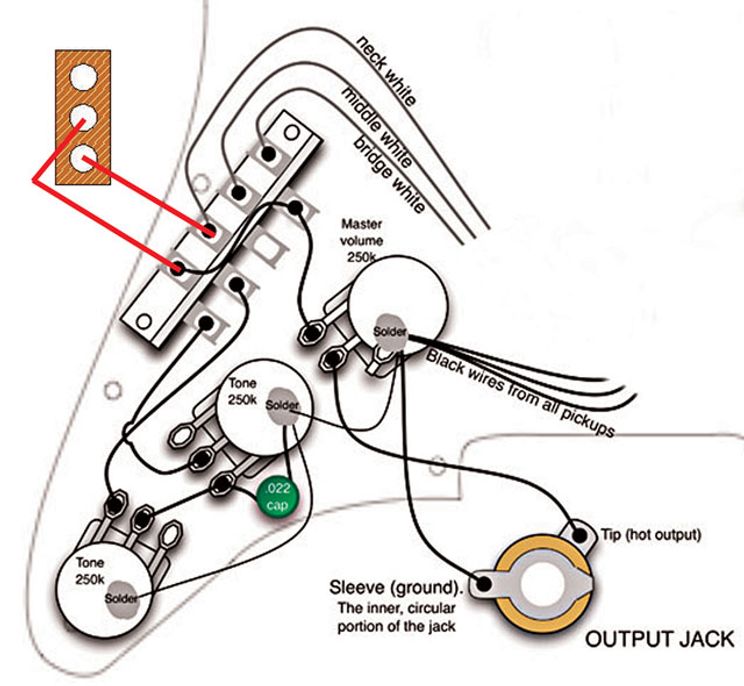 neck white
middle white
bridge white

Master volume 250k

Solder

Black wires from all pickups

Tone 250k

Solder

.022 cap

Tone 250k

Solder

Tip (hot output)

Sleeve (ground). The inner, circular portion of the jack

OUTPUT JACK