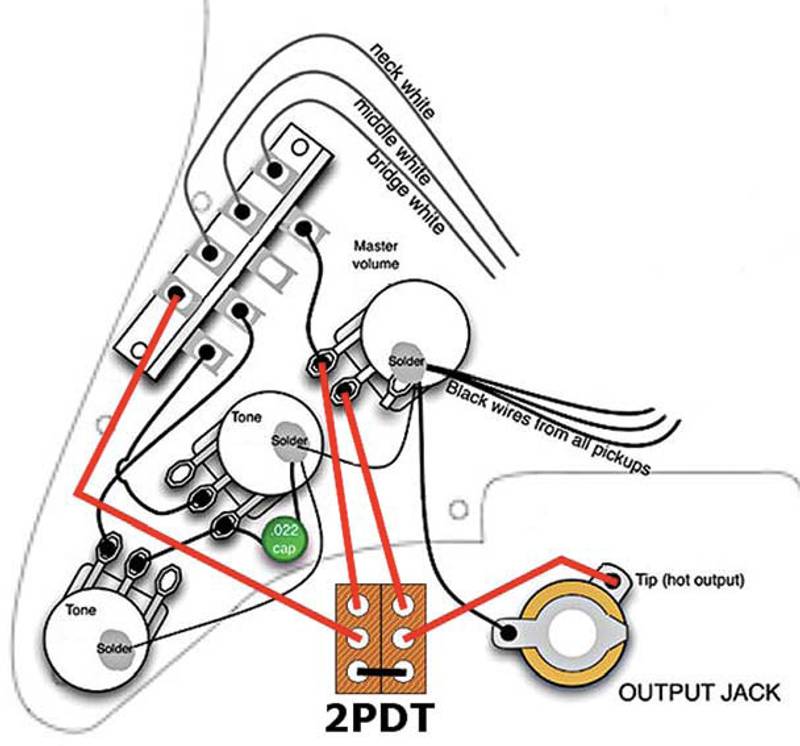 neck white
middle white
bridge white

Master volume

Solder

Black wires from all pickups

Tone

Solder

.022 cap

Tone

Solder

Tip (hot output)

OUTPUT JACK

2PDT