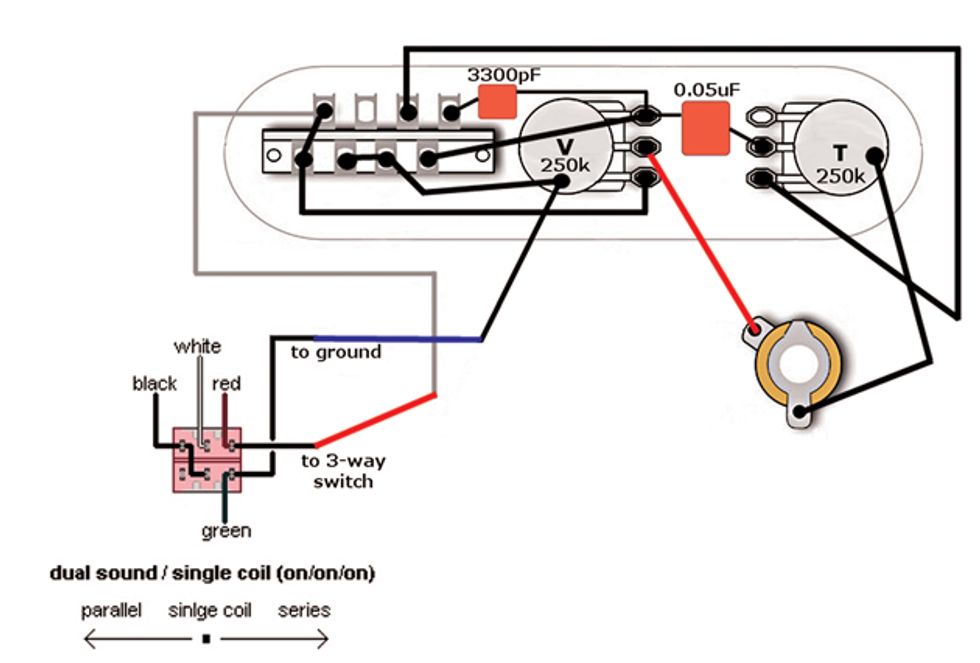 3300pF

0.05uF

V
250k

T
250k

white

black

red

to ground

to 3-way switch

green

dual sound / single coil (on/on/on)

parallel sinlge coil series