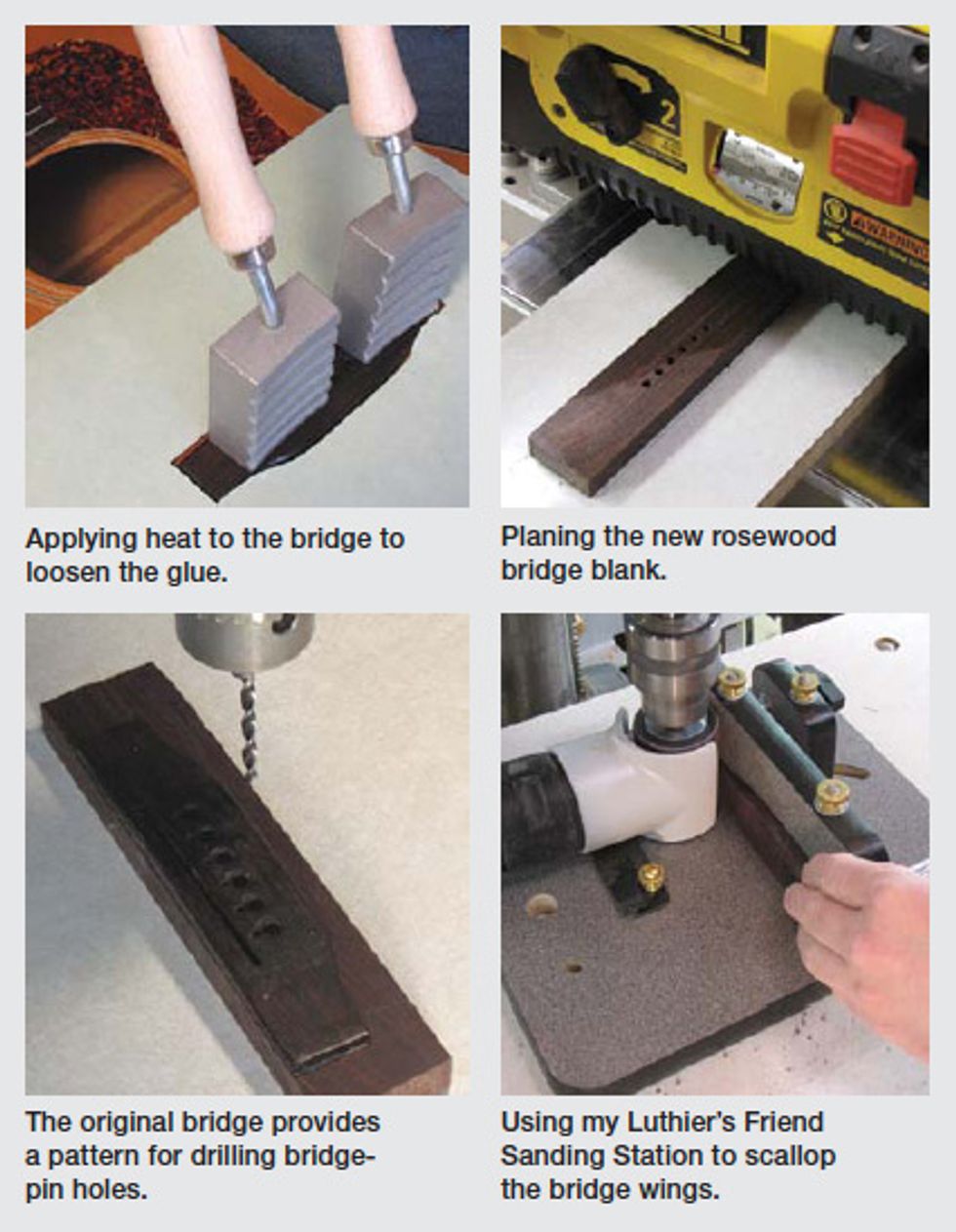 Applying heat to the bridge to loosen the glue.

2

WARNING

Planing the new rosewood bridge blank.

The original bridge provides a pattern for drilling bridge-pin holes.

Using my Luthier's Friend Sanding Station to scallop the bridge wings.