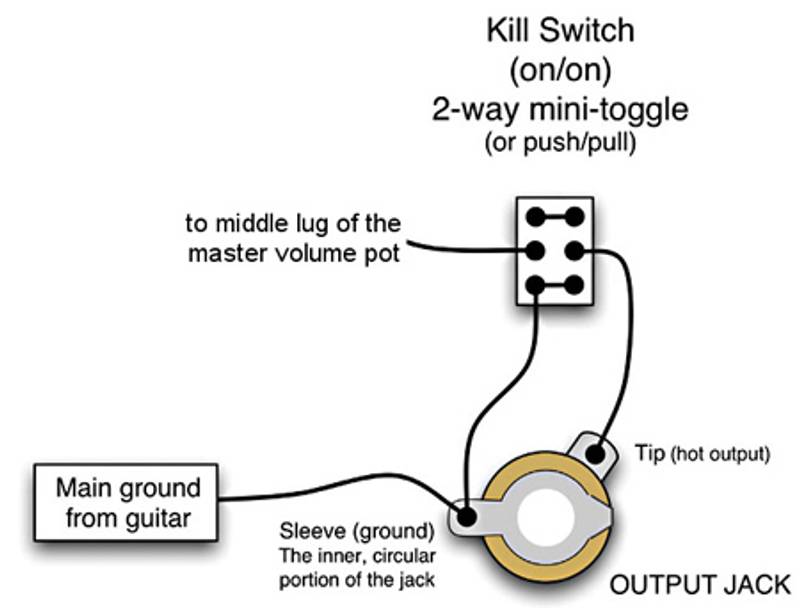 Kill Switch
(on/on)
2-way mini-toggle
(or push/pull)

to middle lug of the master volume pot

Tip (hot output)

Main ground from guitar

Sleeve (ground)
The inner, circular portion of the jack

OUTPUT JACK