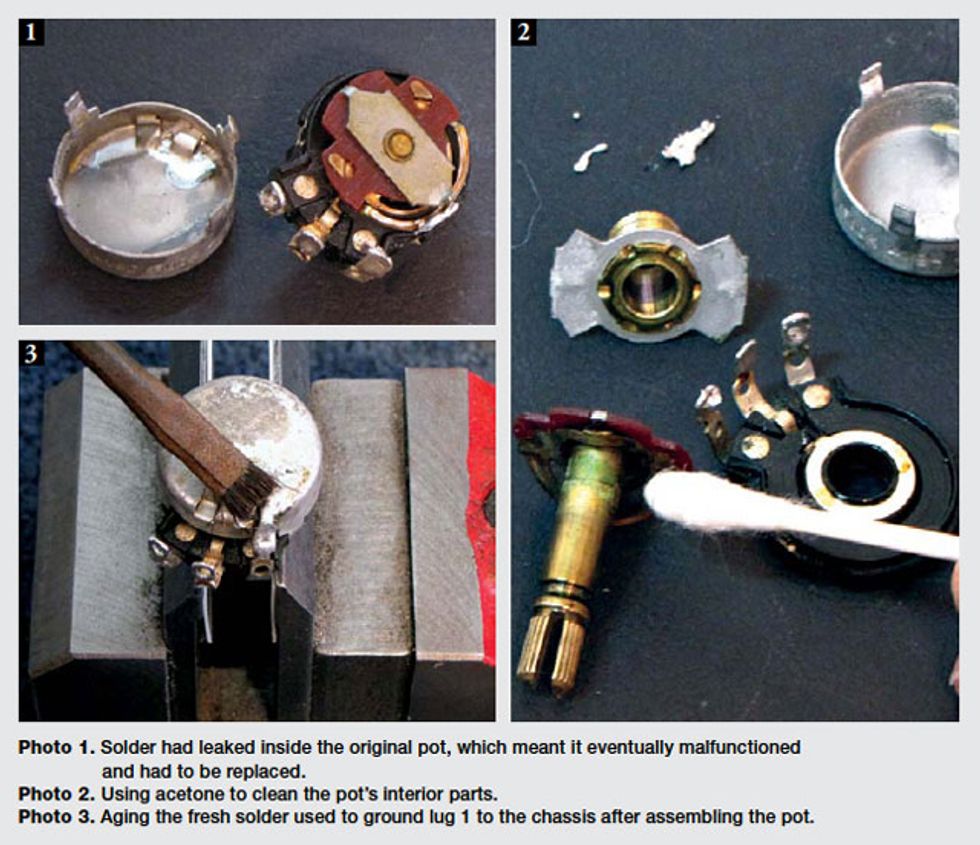 1

2

3

Photo 1. Solder had leaked inside the original pot, which meant it eventually malfunctioned and had to be replaced.
Photo 2. Using acetone to clean the pot's interior parts.
Photo 3. Aging the fresh solder used to ground lug 1 to the chassis after assembling the pot.