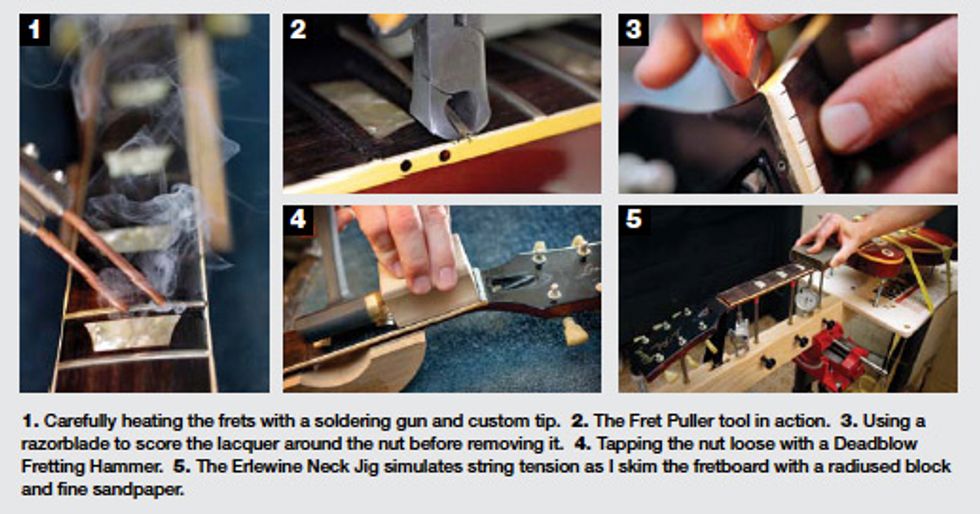 1

2

3

4

5

1. Carefully heating the frets with a soldering gun and custom tip. 2. The Fret Puller tool in action. 3. Using a razorblade to score the lacquer around the nut before removing it. 4. Tapping the nut loose with a Deadblow Fretting Hammer. 5. The Erlewine Neck Jig simulates string tension as I skim the fretboard with a radiused block and fine sandpaper.