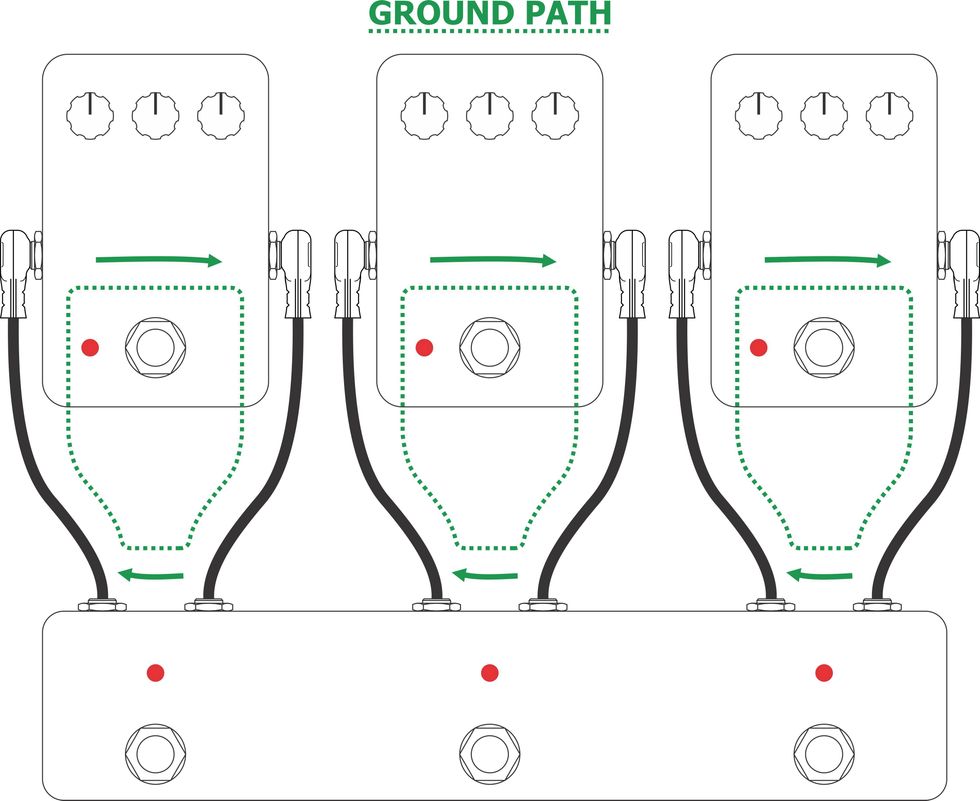 GROUND PATH