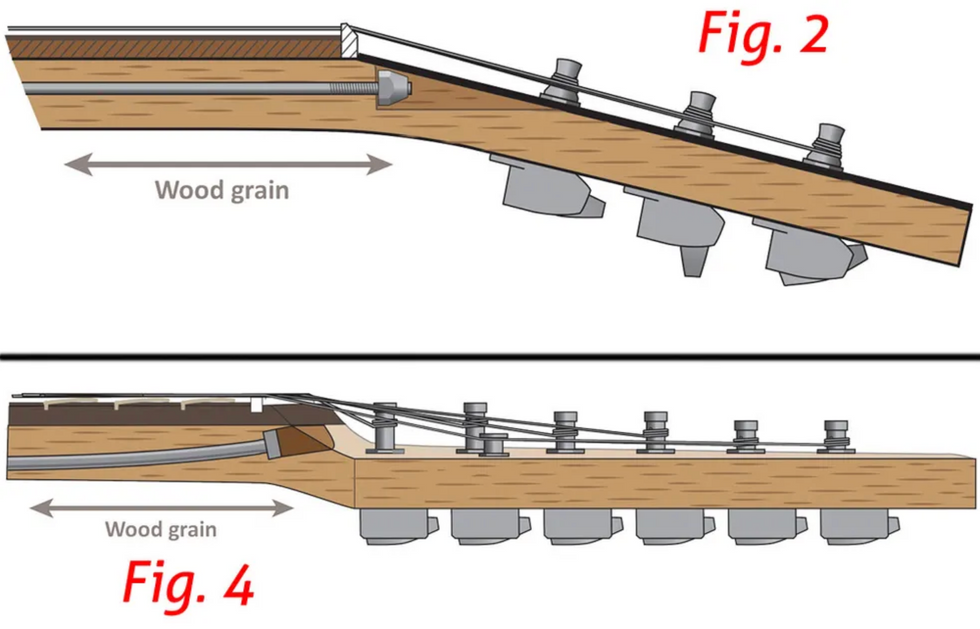 Fig. 2

Wood grain

Wood grain

Fig. 4