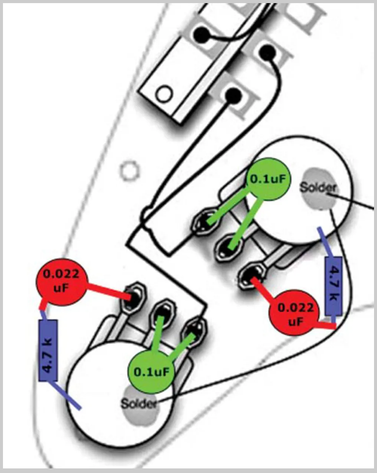 0.1uF

Solder

4.7 k

0.022 uF

0.022 uF

4.7 k

0.1uF

Solder