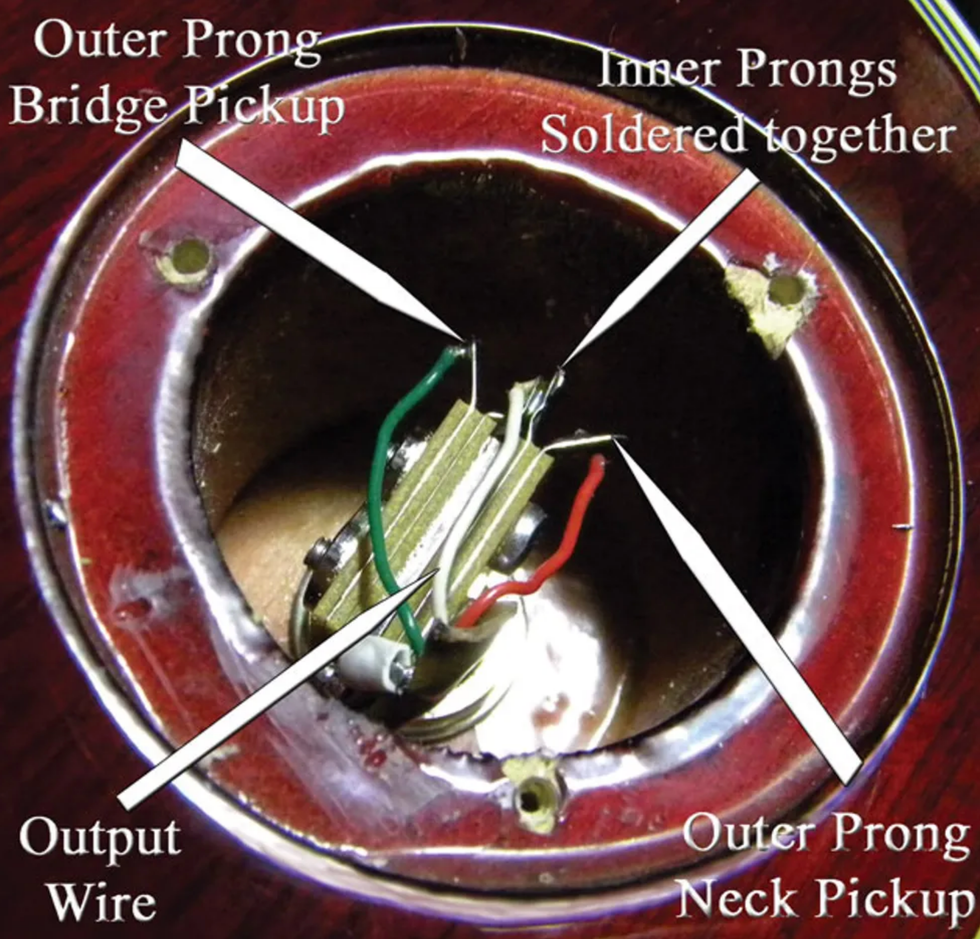 Outer Prong
Bridge Pickup

Inner Prongs
Soldered together

Output
Wire

Outer Prong
Neck Pickup