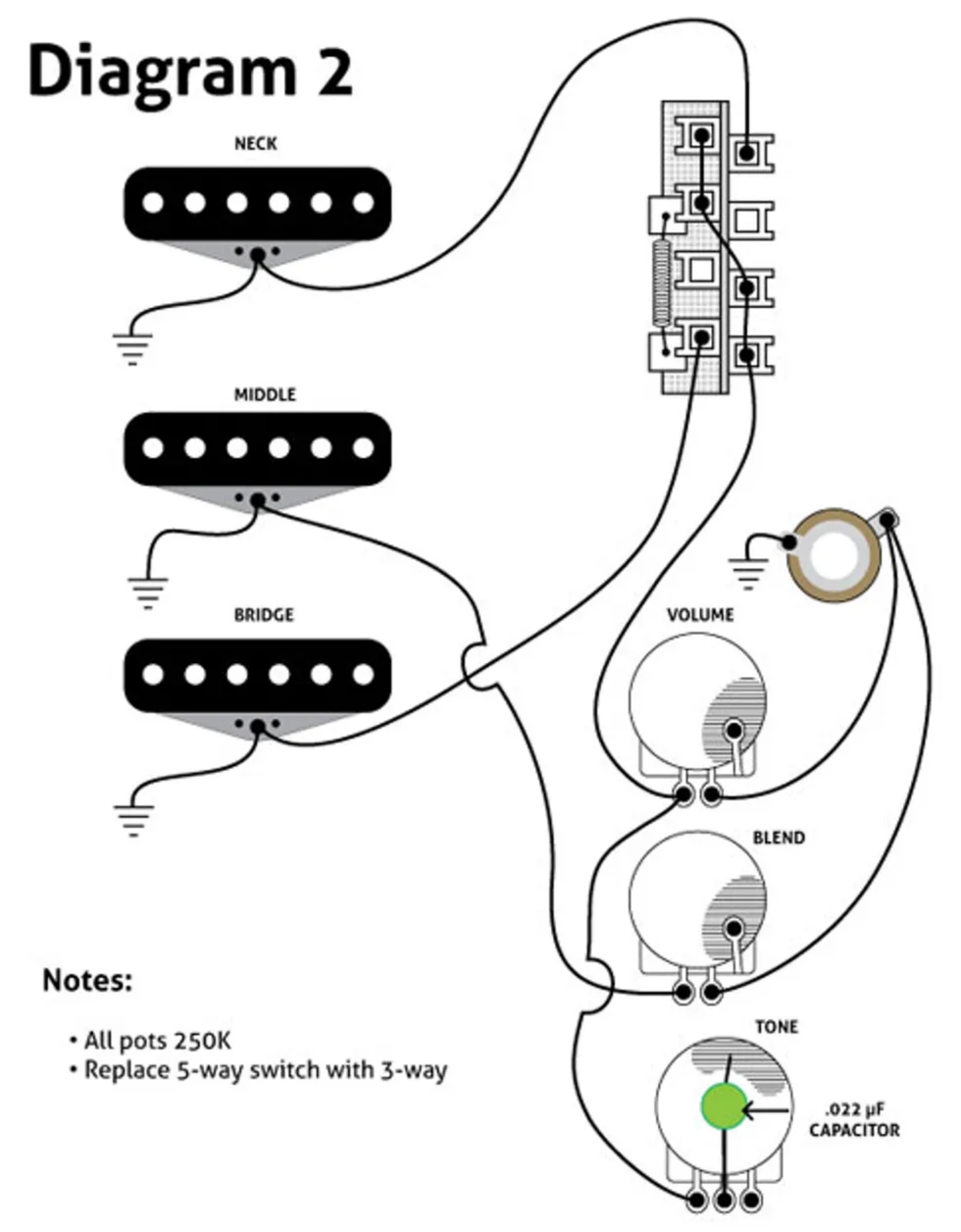 Diagram 2

NECK

MIDDLE

BRIDGE

VOLUME

BLEND

TONE

.022 μF CAPACITOR

Notes:

• All pots 250K
• Replace 5-way switch with 3-way