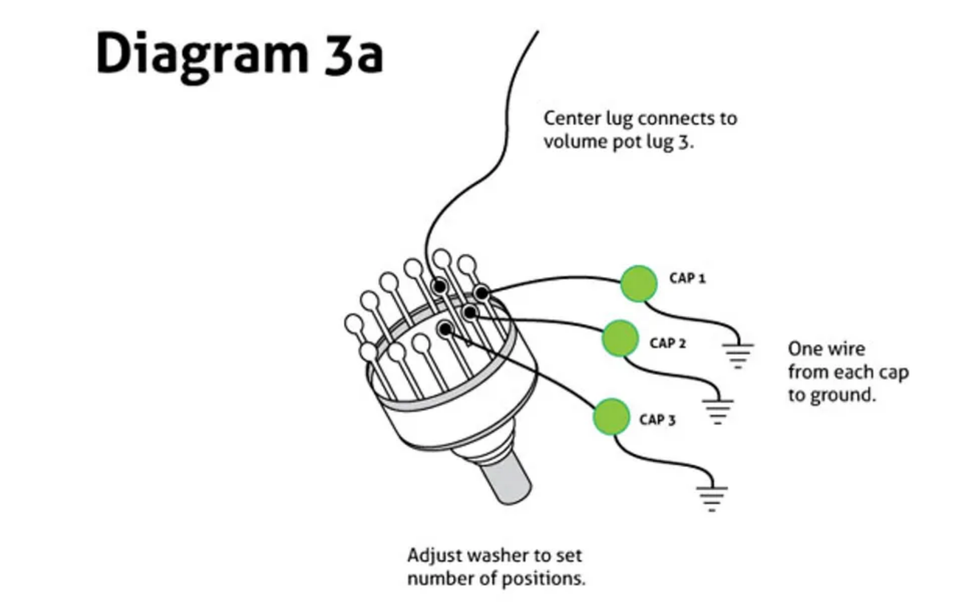 Diagram 3a

Center lug connects to volume pot lug 3.

CAP 1

CAP 2

CAP 3

One wire from each cap to ground.

Adjust washer to set number of positions.