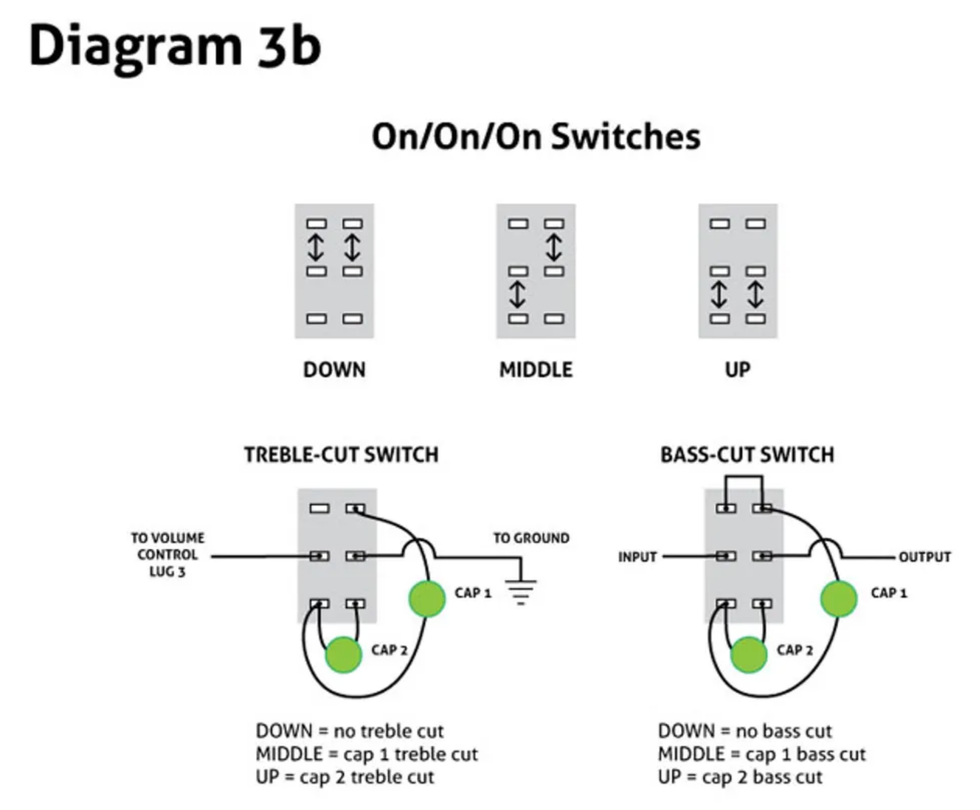 Diagram 3b

On/On/On Switches

DOWN

MIDDLE

UP

TREBLE-CUT SWITCH

TO VOLUME CONTROL LUG 3

TO GROUND

CAP 1

CAP 2

DOWN = no treble cut
MIDDLE = cap 1 treble cut
UP = cap 2 treble cut

BASS-CUT SWITCH

INPUT

OUTPUT

CAP 1

CAP 2

DOWN = no bass cut
MIDDLE = cap 1 bass cut
UP = cap 2 bass cut