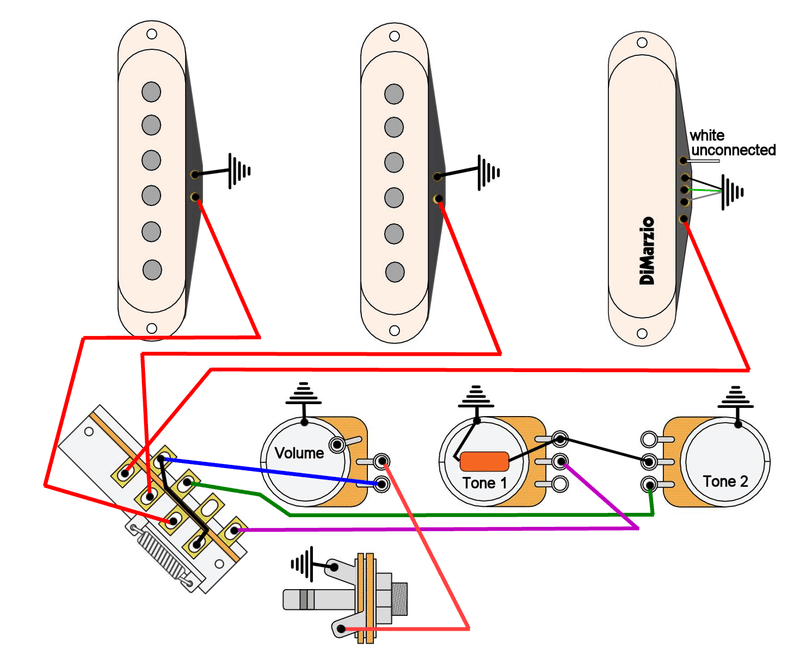 white
unconnected

DiMarzio

Volume

Tone 1

Tone 2