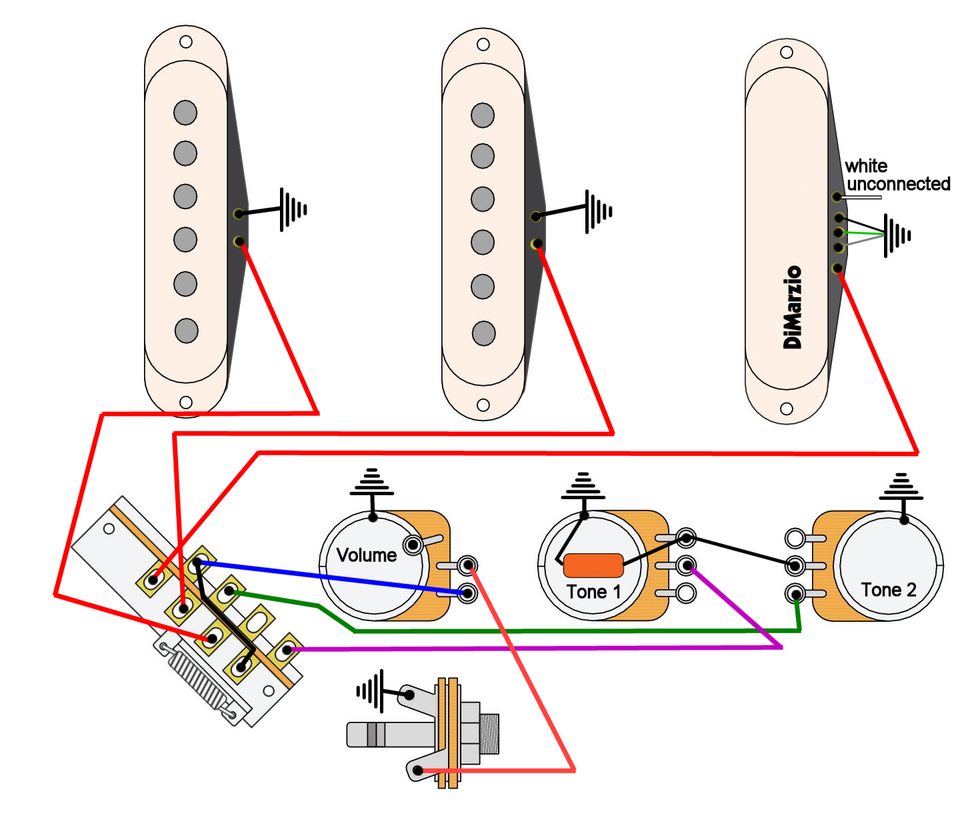 white
unconnected

DiMarzio

Volume

Tone 1

Tone 2