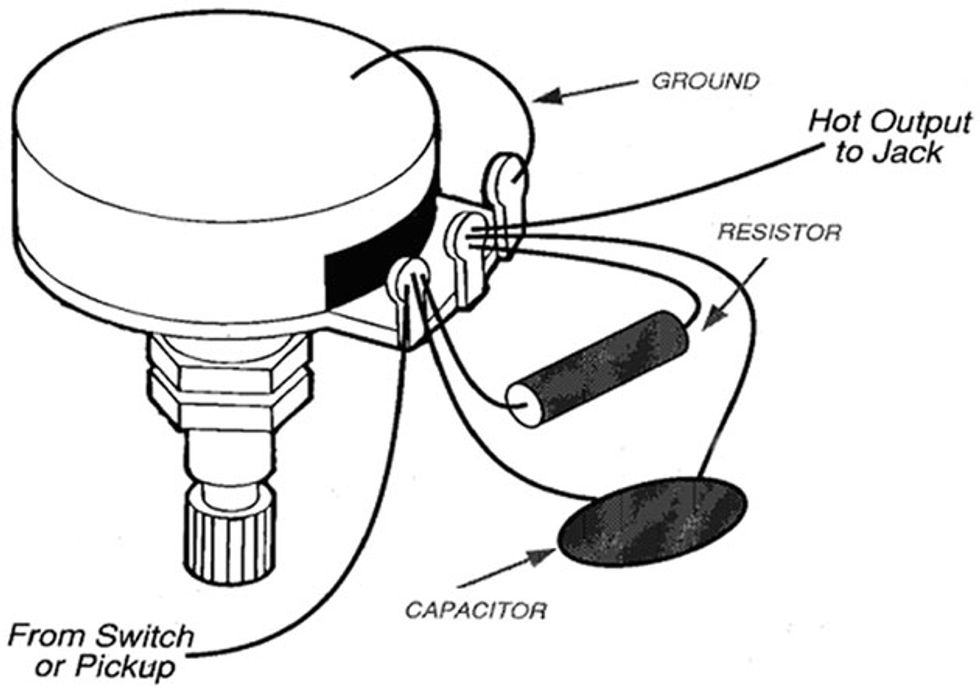 GROUND

Hot Output to Jack

RESISTOR

CAPACITOR

From Switch or Pickup